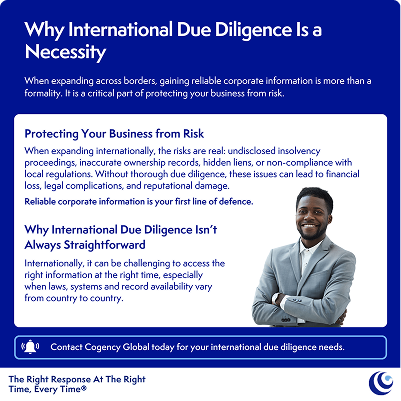 Why International Due Diligence Is a Necessity

When expanding across borders, gaining reliable corporate information is more than a formality. It is a critical part of protecting your business from risk.

Protecting Your Business from Risk

When expanding internationally, the risks are real: undisclosed insolvency proceedings, inaccurate ownership records, hidden liens, or non-compliance with local regulations. Without thorough due diligence, these issues can lead to financial loss, legal complications, and reputational damage.

Reliable corporate information is your first line of defence.

Why International Due Diligence Isn't Always Straightforward

Internationally, it can be challenging to access the right information at the right time, especially when laws, systems and record availability vary from country to country.

Contact Cogency Global today for your international due diligence needs.

The Right Response At The Right Time, Every Time®